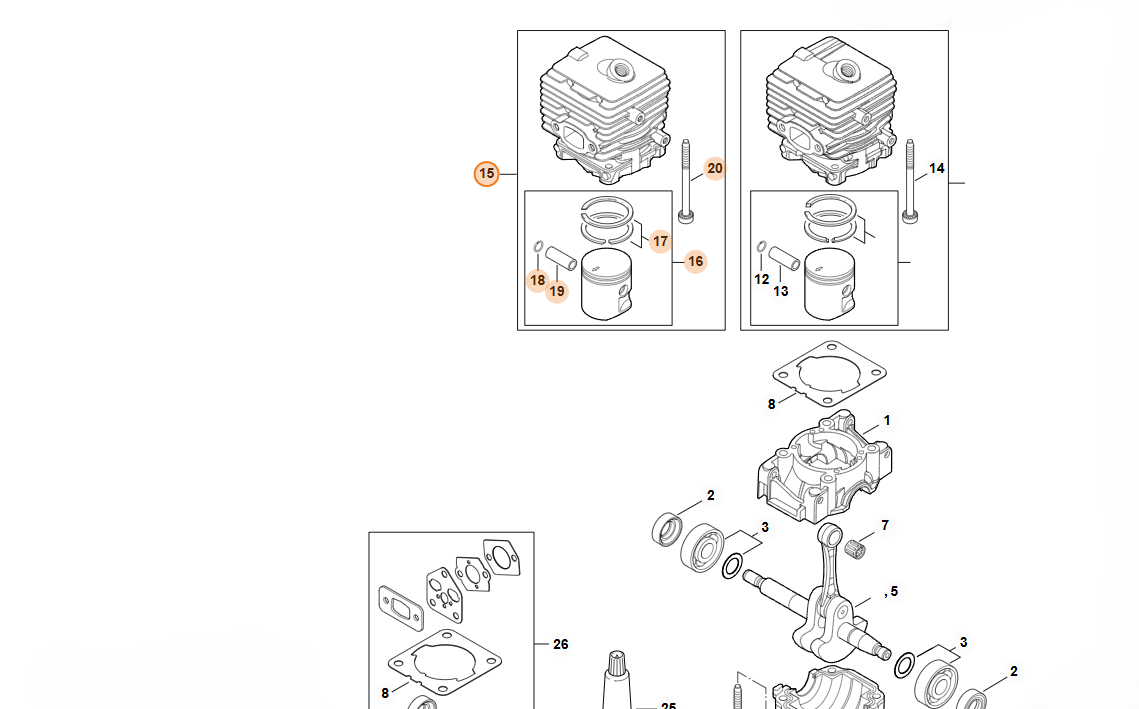 15
20
17
16
18
19
14
12
13
8
1
2
3
7
, 5
3
2
26
8
25